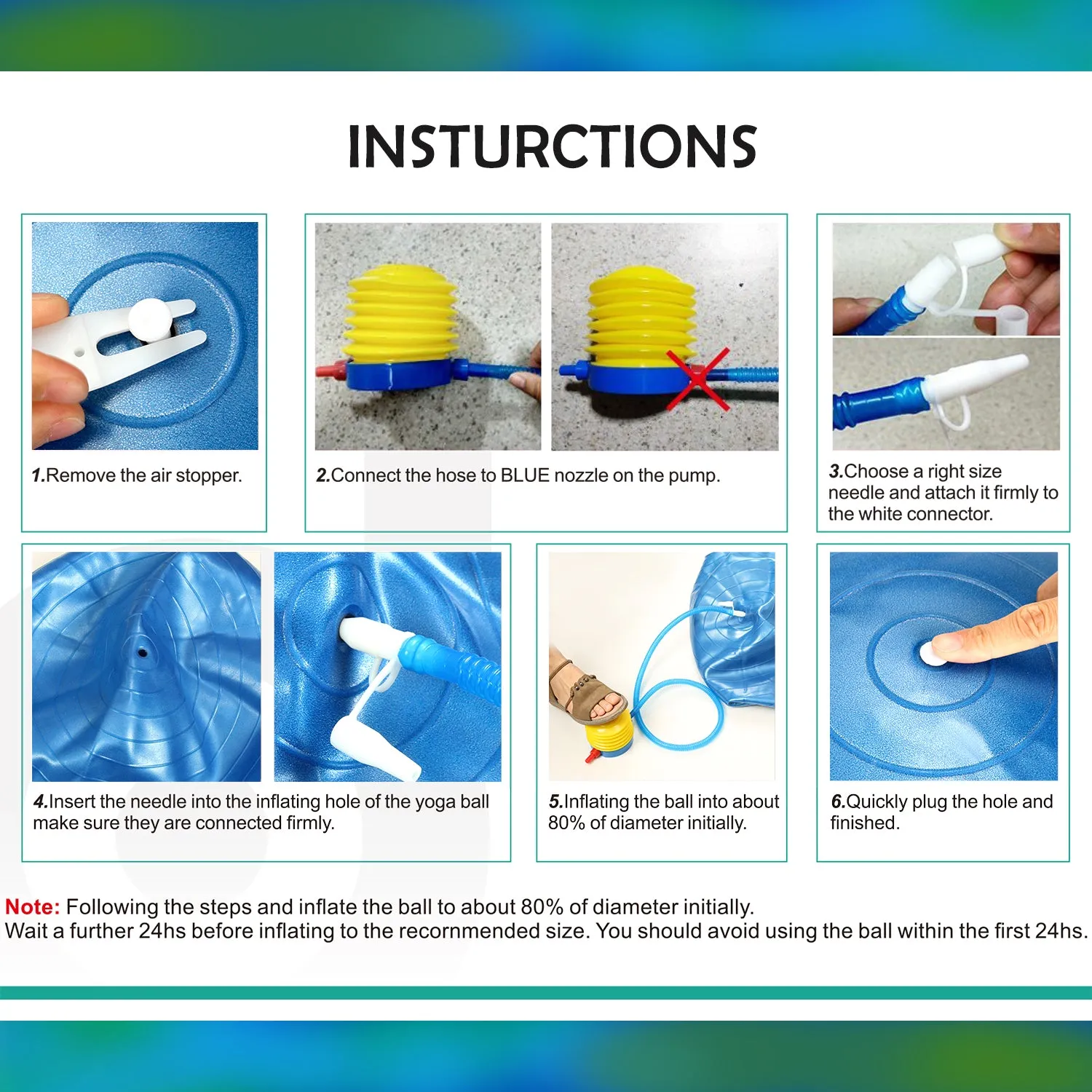 INSTURCTIONS

1.Remove the air stopper.

2.Connect the hose to BLUE nozzle on the pump.

3.Choose a right size needle and attach it firmly to the white connector.

4.Insert the needle into the inflating hole of the yoga ball make sure they are connected firmly.

5.Inflating the ball into about 80% of diameter initially.

6.Quickly plug the hole and finished.

Note: Following the steps and inflate the ball to about 80% of diameter initially.
Wait a further 24hs before inflating to the recornmended size. You should avoid using the ball within the first 24hs.