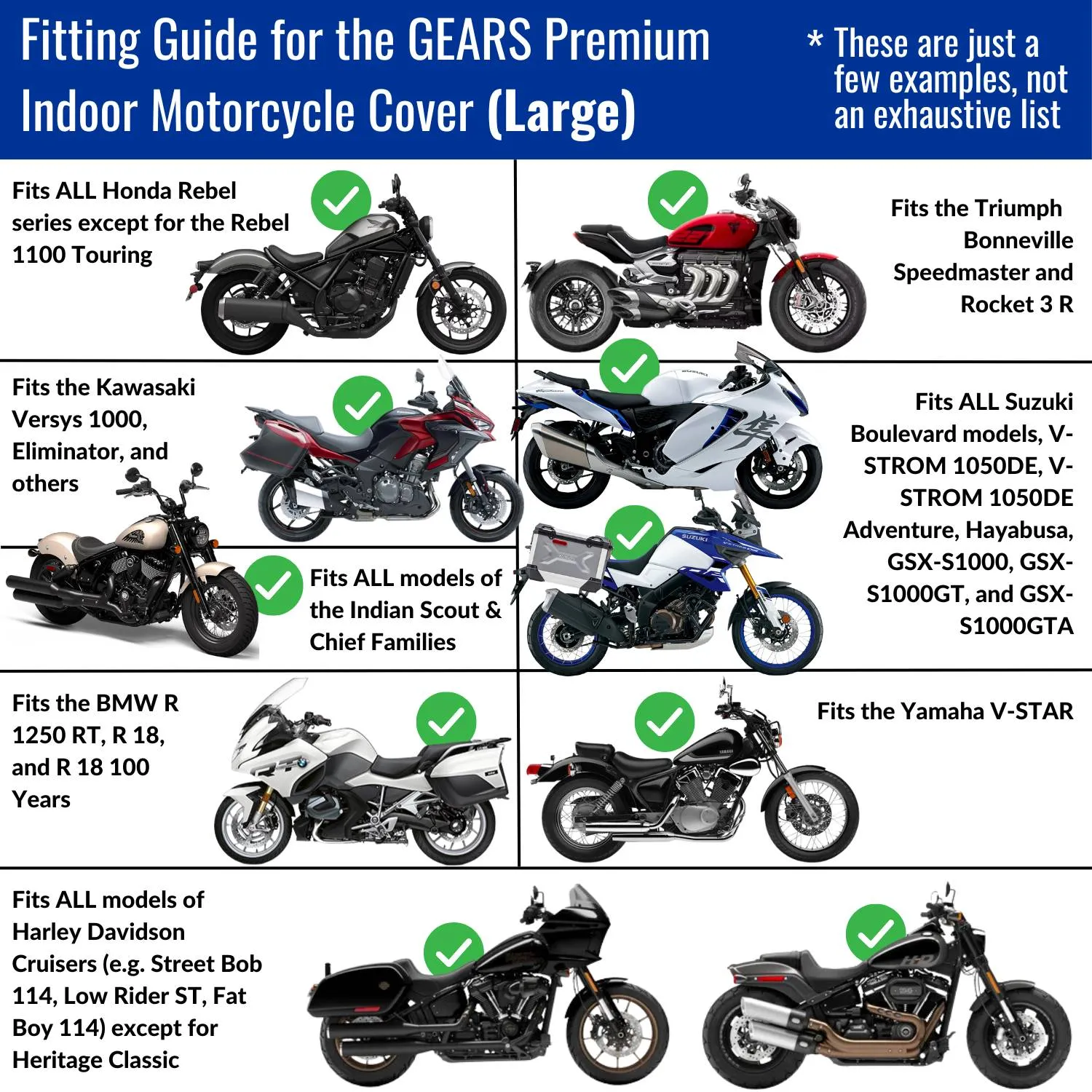 Fitting Guide for the GEARS Premium Indoor Motorcycle Cover (Large)

* These are just a few examples, not an exhaustive list

Fits ALL Honda Rebel series except for the Rebel 1100 Touring

Fits the Triumph Bonneville Speedmaster and Rocket 3 R

Fits the Kawasaki Versys 1000, Eliminator, and others

Fits ALL Suzuki Boulevard models, V-STROM 1050DE, V-STROM 1050DE Adventure, Hayabusa, GSX-S1000, GSX-S1000GT, and GSX-S1000GTA

Fits ALL models of the Indian Scout & Chief Families

Fits the BMW R 1250 RT, R 18, and R 18 100 Years

Fits the Yamaha V-STAR

Fits ALL models of Harley Davidson Cruisers (e.g. Street Bob 114, Low Rider ST, Fat Boy 114) except for Heritage Classic